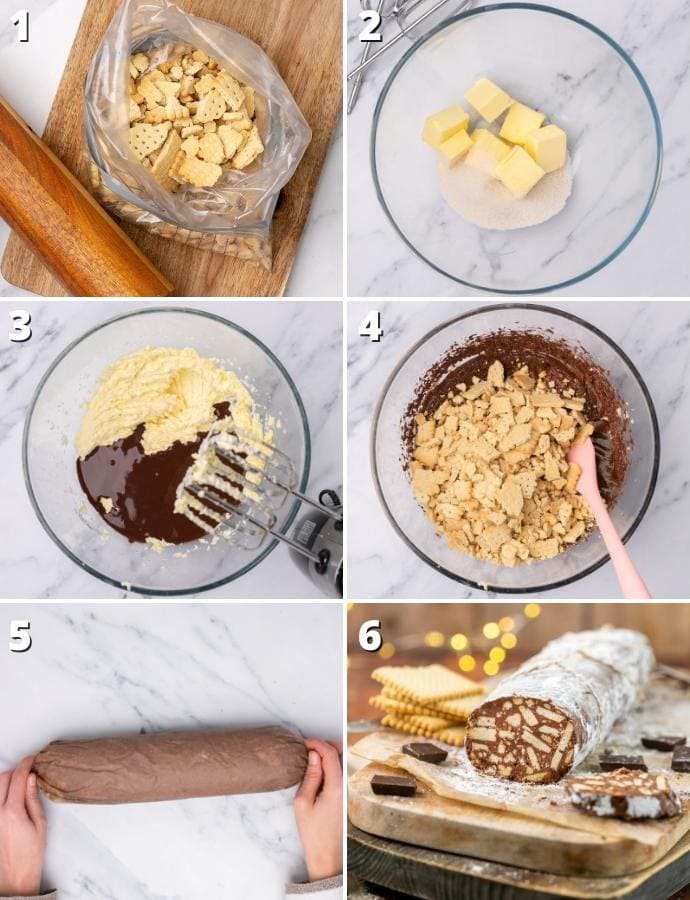 1
2
3
4
5
6