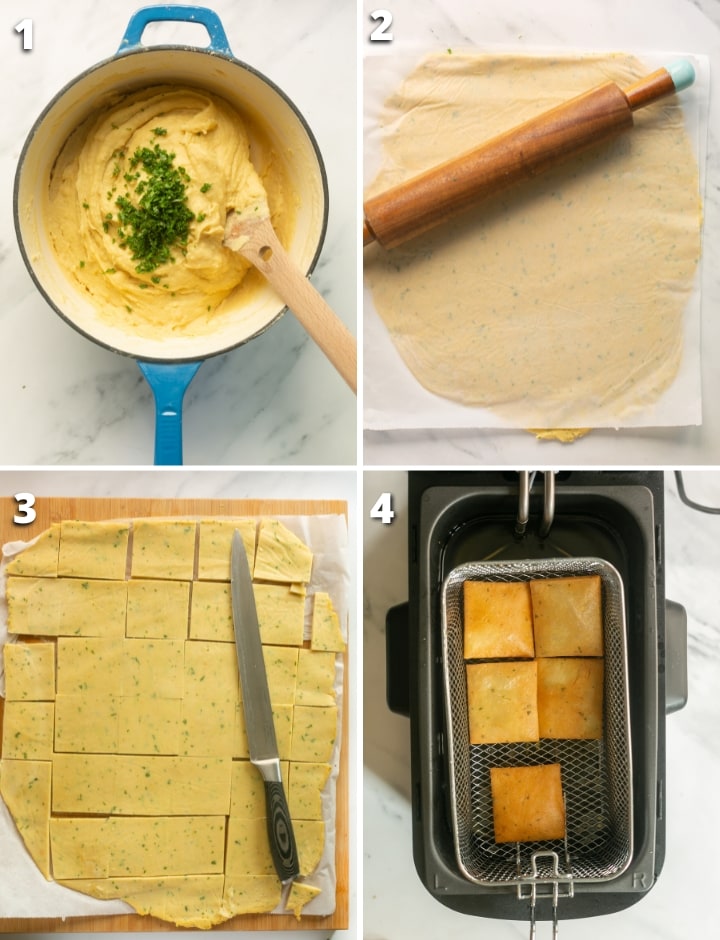 1

2

3

4