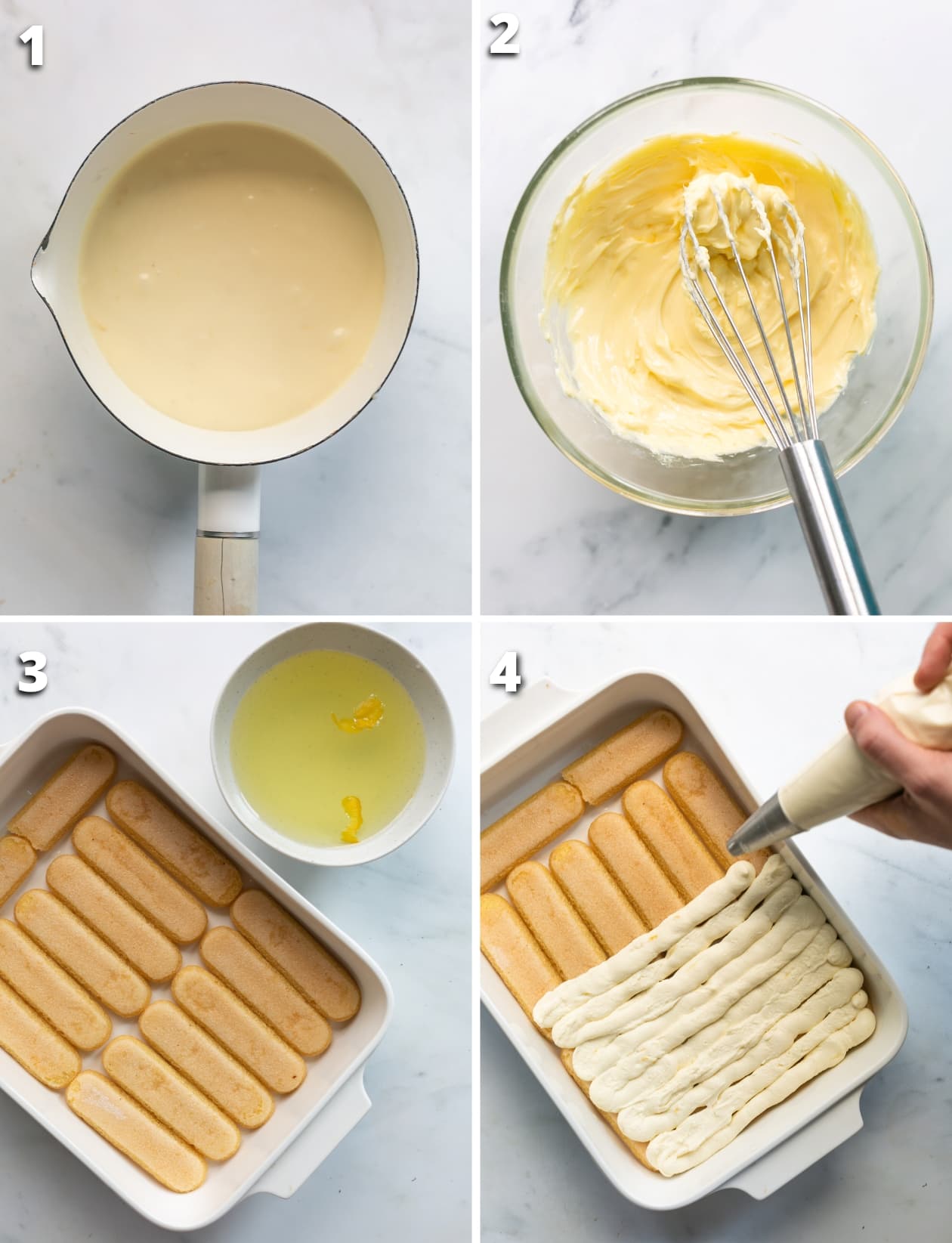 1

2

3

4