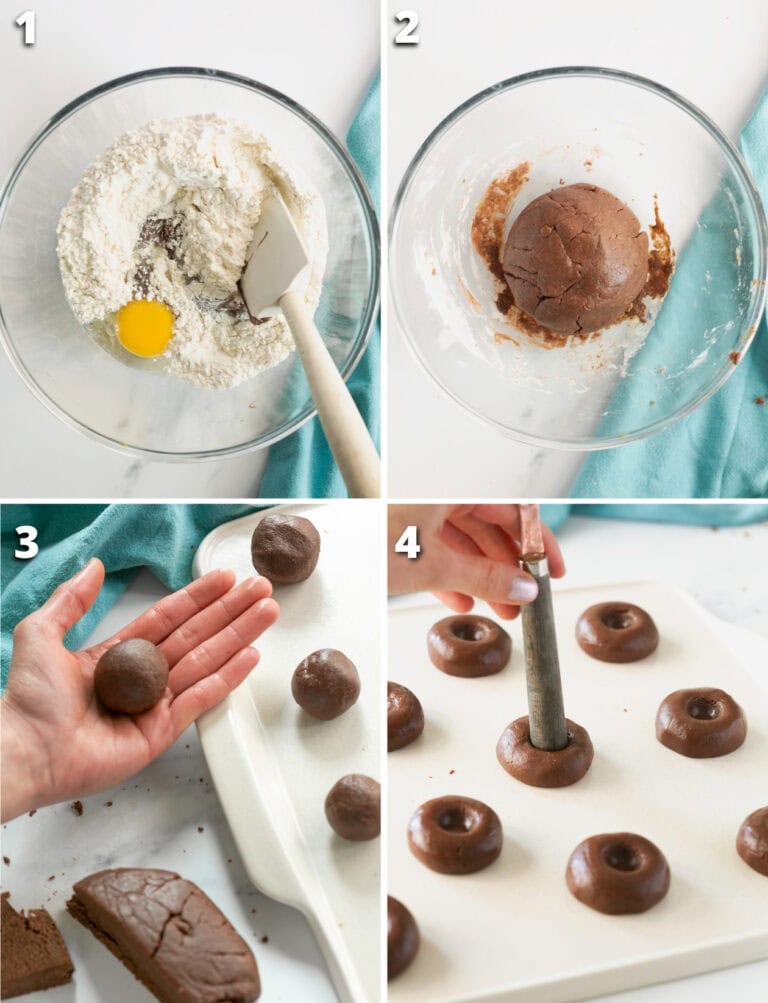 1

2

3

4